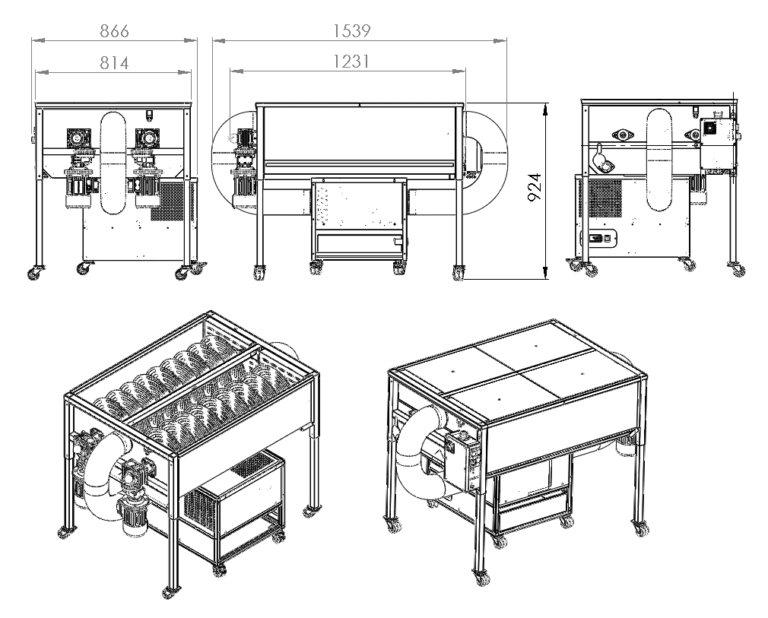 866

814

1539

1231

924